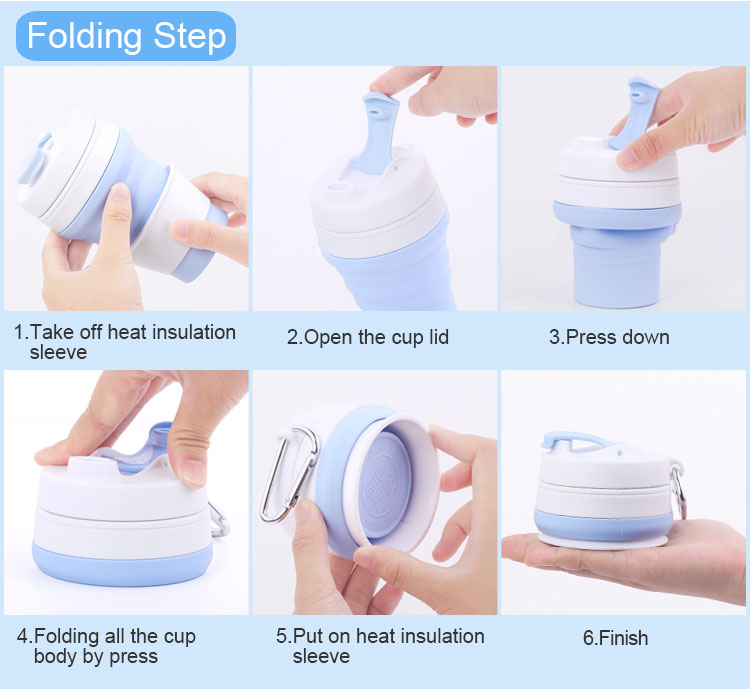 Folding Step

1.Take off heat insulation sleeve

2.Open the cup lid

3.Press down

4.Folding all the cup body by press

5.Put on heat insulation sleeve

6.Finish